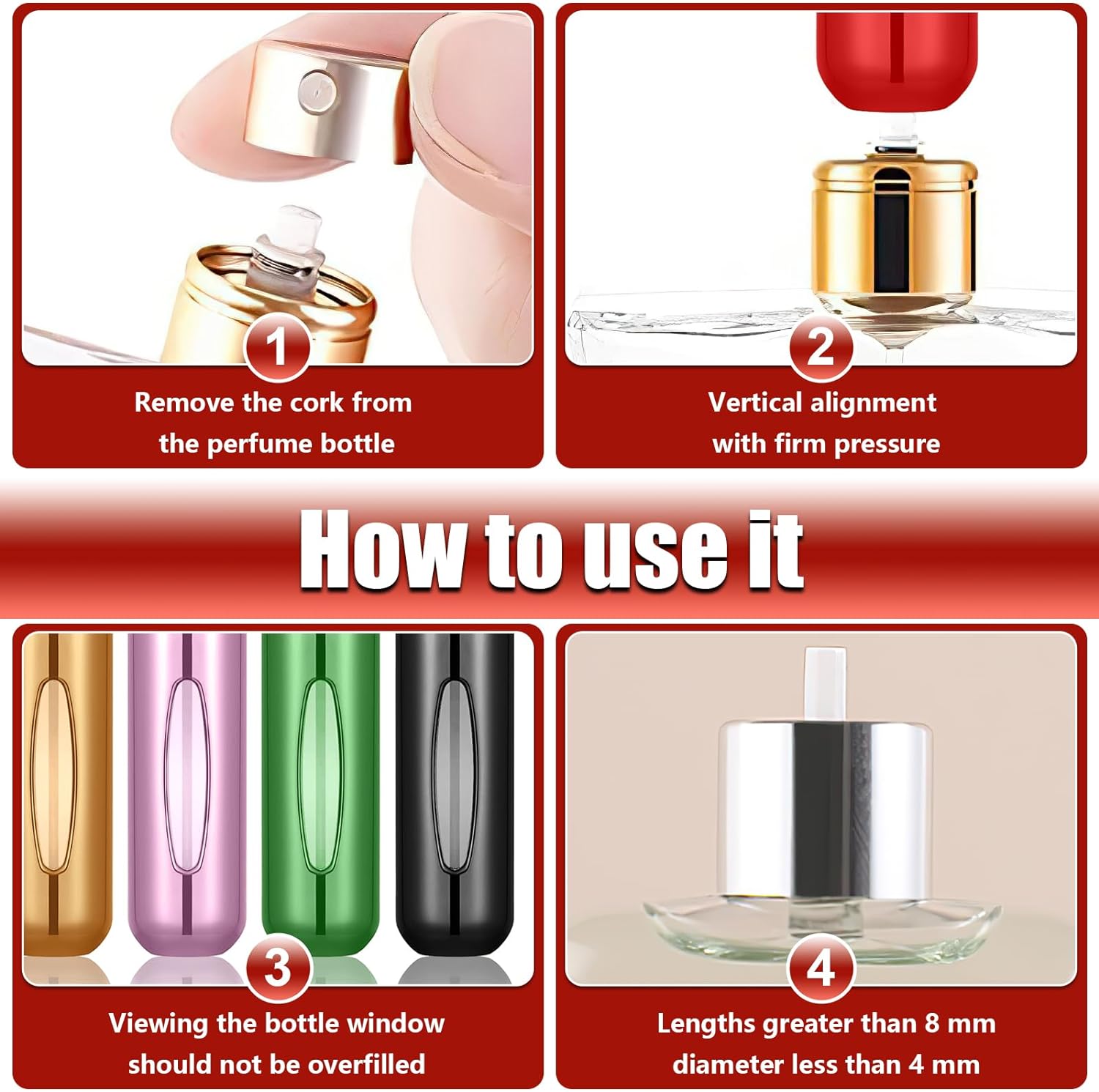 1
Remove the cork from the perfume bottle

2
Vertical alignment with firm pressure

How to use it

3
Viewing the bottle window should not be overfilled

4
Lengths greater than 8 mm diameter less than 4 mm